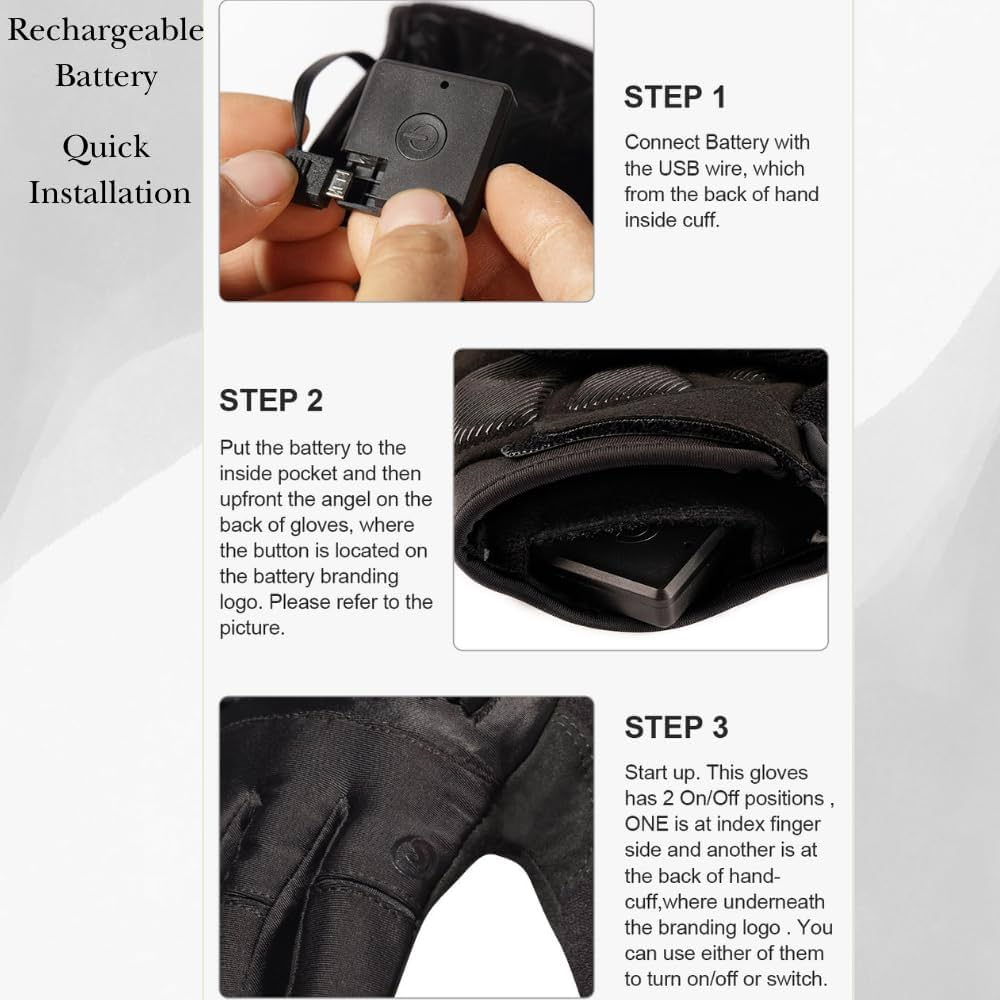 Rechargeable Battery

Quick Installation

STEP 1

Connect Battery with the USB wire, which from the back of hand inside cuff.

STEP 2

Put the battery to the inside pocket and then upfront the angel on the back of gloves, where the button is located on the battery branding logo. Please refer to the picture.

STEP 3

Start up. This gloves has 2 On/Off positions , ONE is at index finger side and another is at the back of hand-cuff,where underneath the branding logo . You can use either of them to turn on/off or switch.